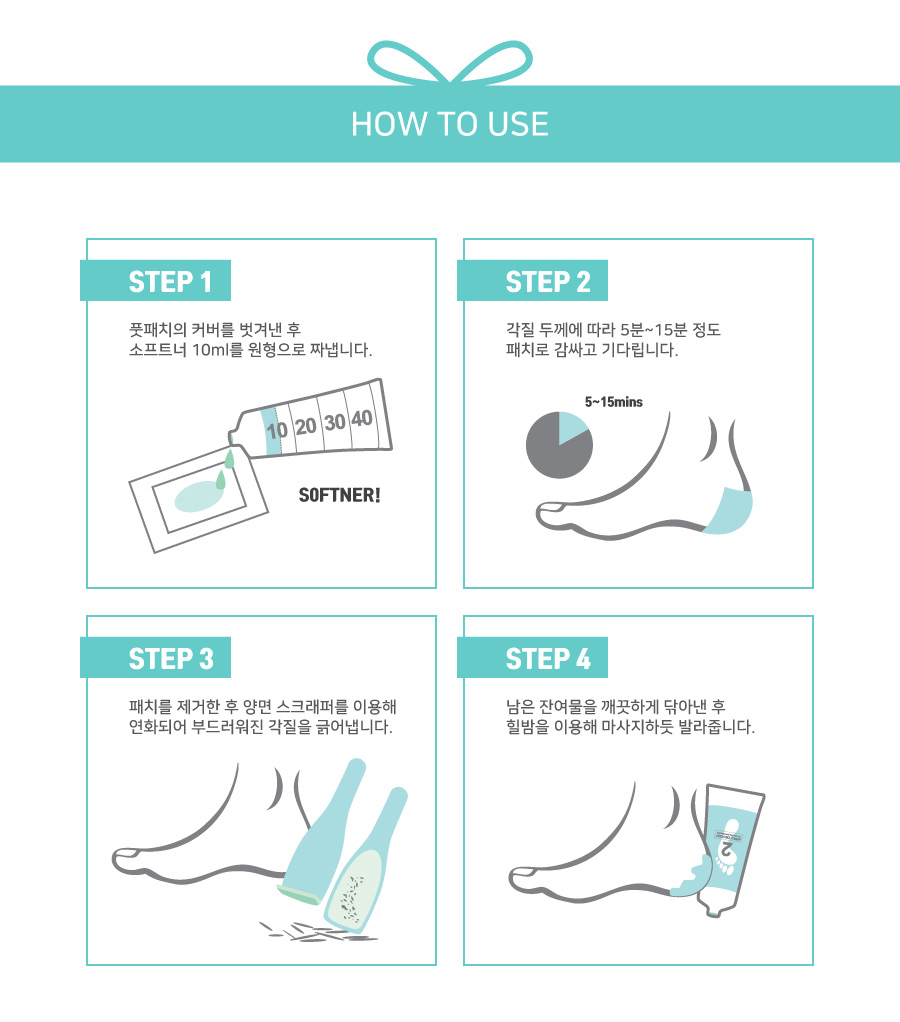 HOW TO USE

STEP 1

풋패치의 커버를 벗겨낸 후
소프트너 10ml를 원형으로 짜냅니다.

10 20 30 40

SOFTNER!

STEP 2

각질 두께에 따라 5분~15분 정도
패치로 감싸고 기다립니다.

5~15mins

STEP 3

패치를 제거한 후 양면 스크래퍼를 이용해
연화되어 부드러워진 각질을 긁어냅니다.

STEP 4

남은 잔여물을 깨끗하게 닦아낸 후
힐밤을 이용해 마사지하듯 발라줍니다.

2